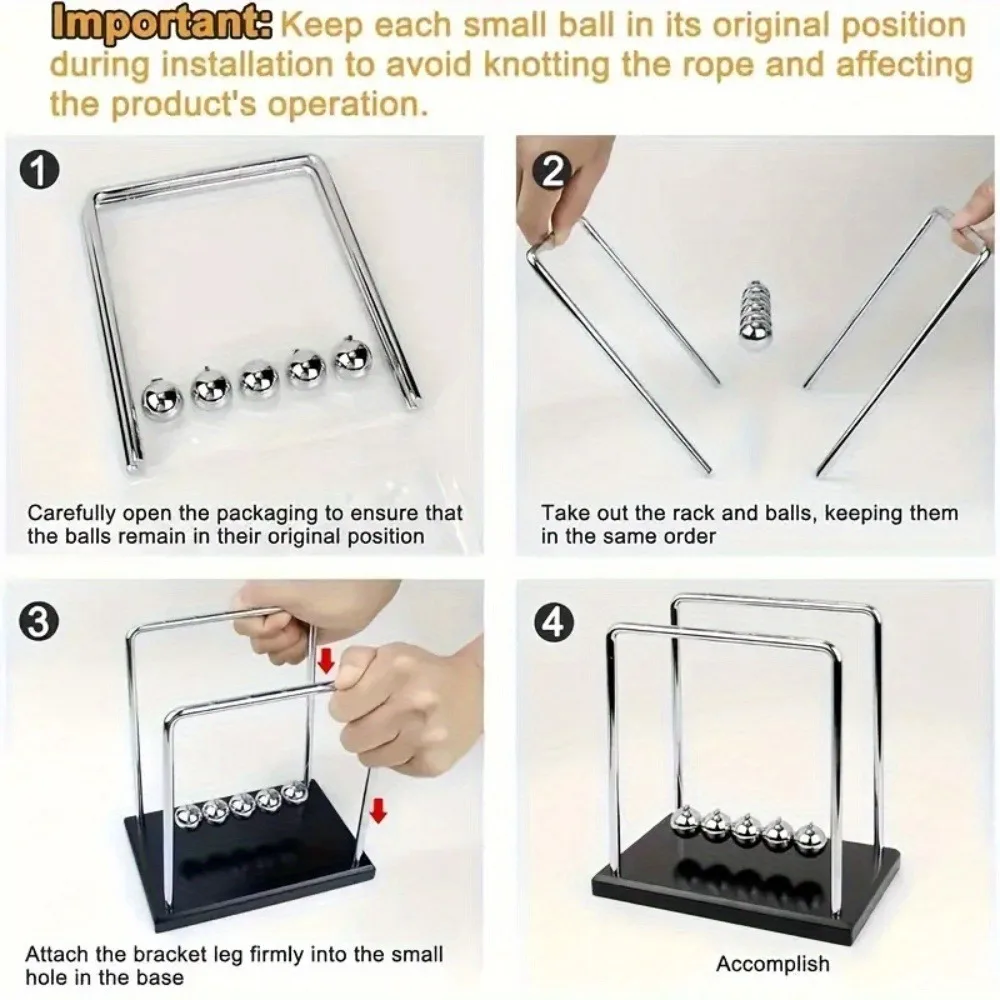 Important: Keep each small ball in its original position during installation to avoid knotting the rope and affecting the product's operation.

1

Carefully open the packaging to ensure that the balls remain in their original position

2

Take out the rack and balls, keeping them in the same order

3

Attach the bracket leg firmly into the small hole in the base

4

Accomplish